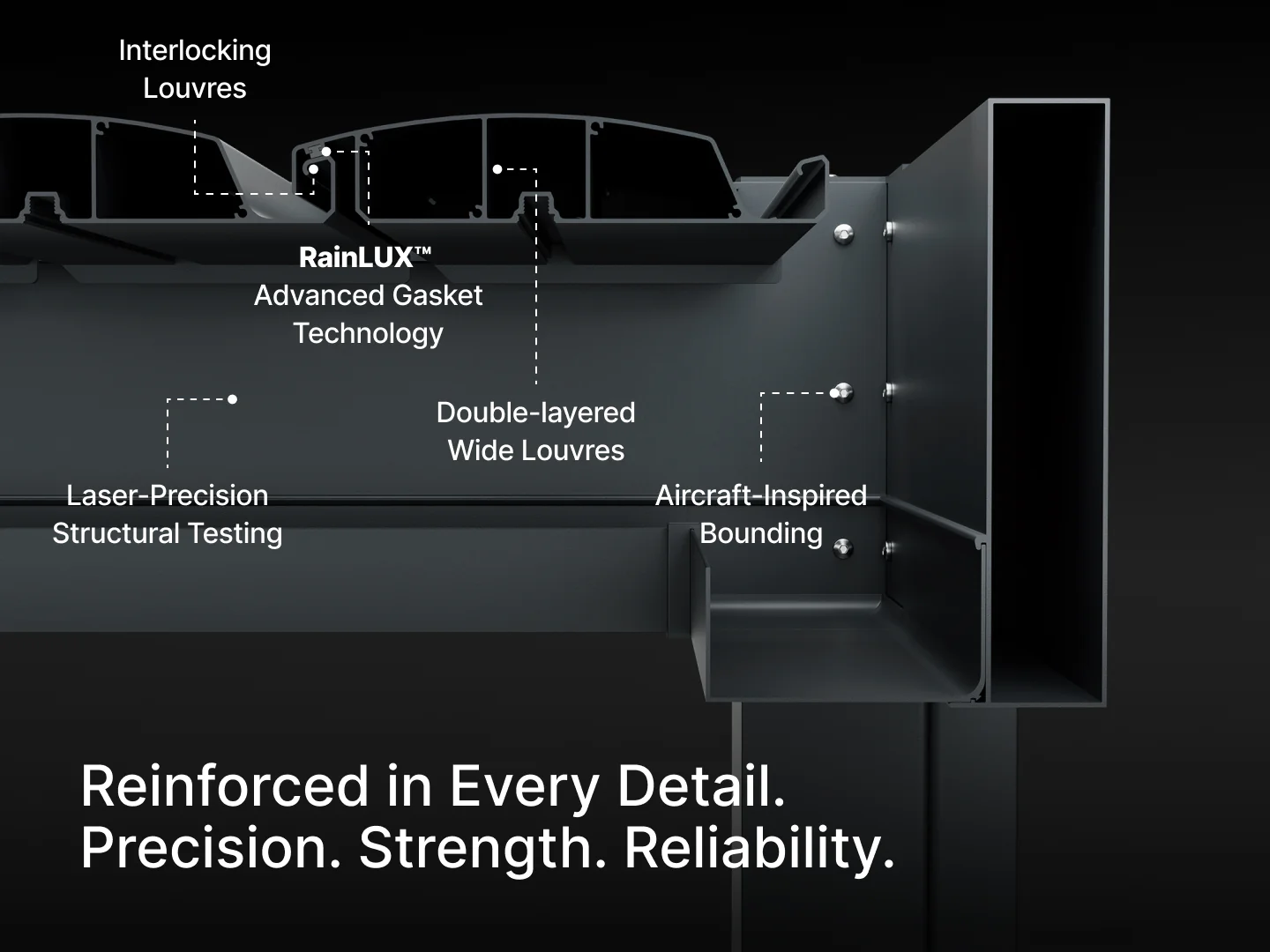 Interlocking Louvres

RainLUX™
Advanced Gasket Technology

Double-layered Wide Louvres

Laser-Precision Structural Testing

Aircraft-Inspired Bounding

Reinforced in Every Detail.
Precision. Strength. Reliability.