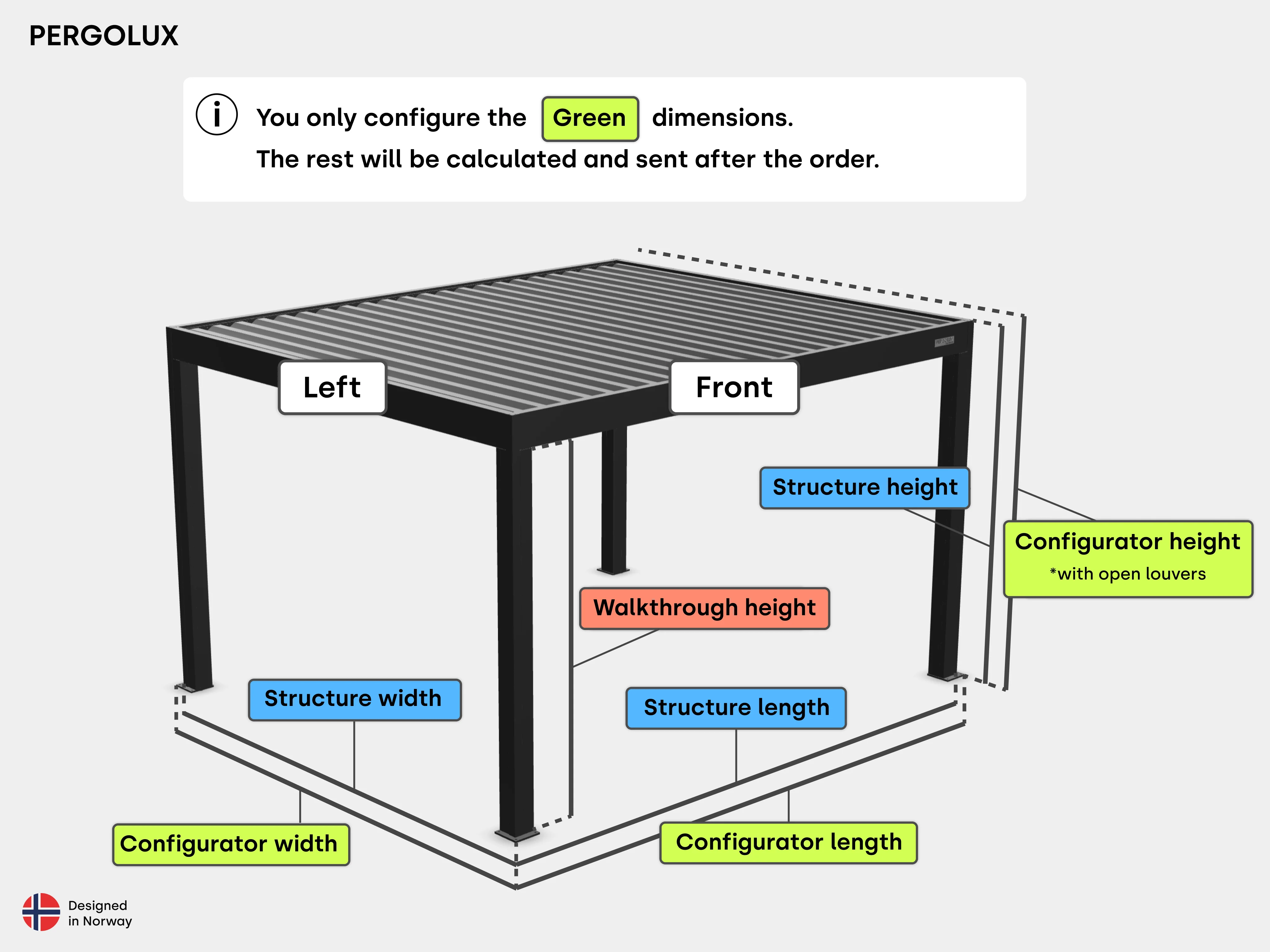 PERGOLUX

i You only configure the Green dimensions.
The rest will be calculated and sent after the order.

Left

Front

Structure height

Configurator height
*with open louvers

Walkthrough height

Structure width

Structure length

Configurator width

Configurator length

Designed
in Norway